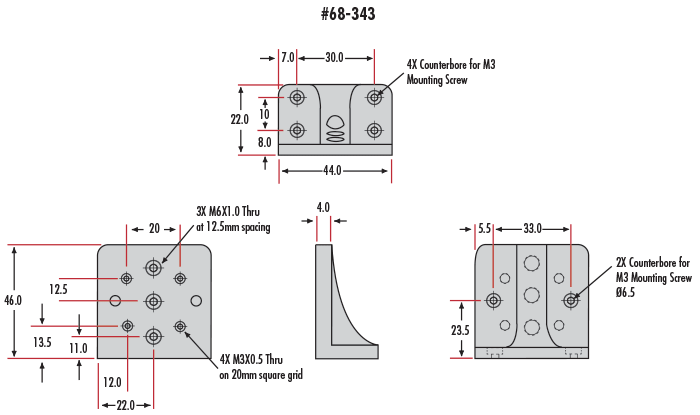 #68-343

7.0
30.0
4X Counterbore for M3 Mounting Screw
22.0
10
8.0
44.0

3X M6X1.0 Thru at 12.5mm spacing
20
46.0
12.5
13.5
11.0
12.0
22.0
4X M3X0.5 Thru on 20mm square grid

4.0

5.5
33.0
2X Counterbore for M3 Mounting Screw Ø6.5
23.5