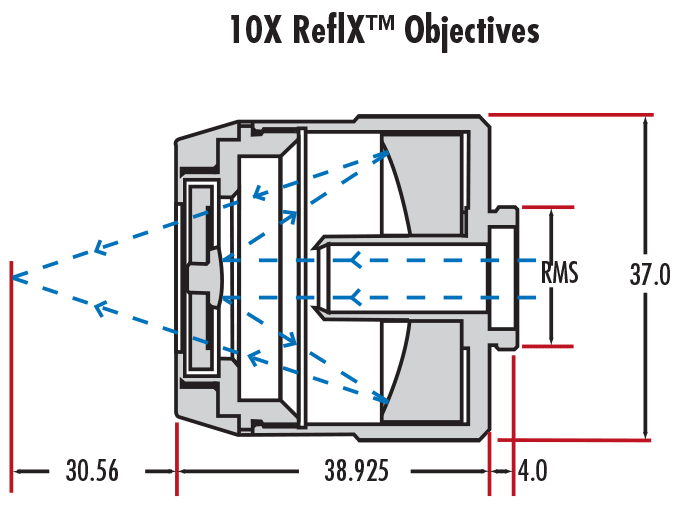 10X ReflX™ Objectives

RMS

37.0

30.56

38.925

4.0