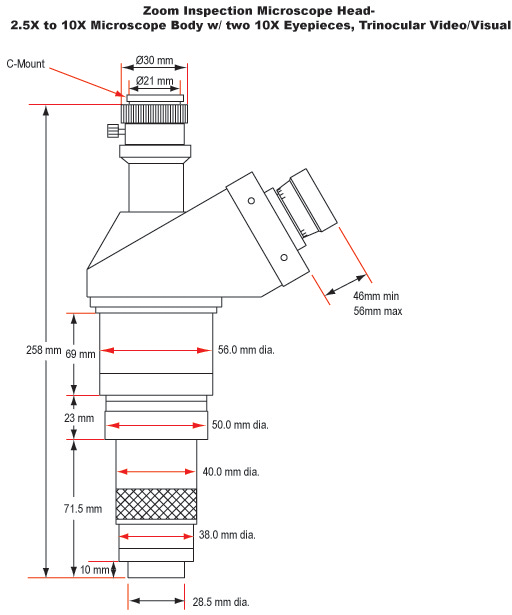 Zoom Inspection Microscope Head-
2.5X to 10X Microscope Body w/ two 10X Eyepieces, Trinocular Video/Visual

C-Mount

Ø30 mm

Ø21 mm

46mm min
56mm max

258 mm

69 mm

56.0 mm dia.

23 mm

50.0 mm dia.

40.0 mm dia.

71.5 mm

38.0 mm dia.

10 mm

28.5 mm dia.